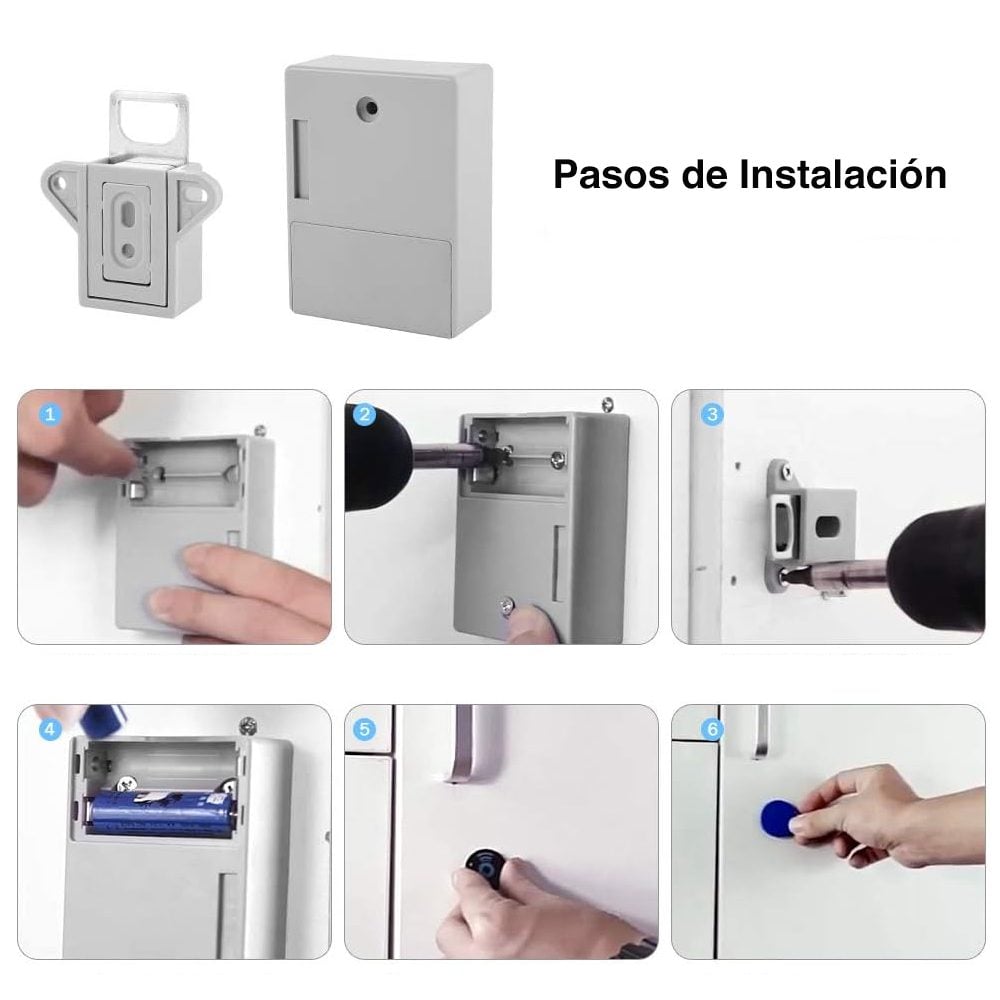 Pasos de Instalación

1

2

3

4

5

6