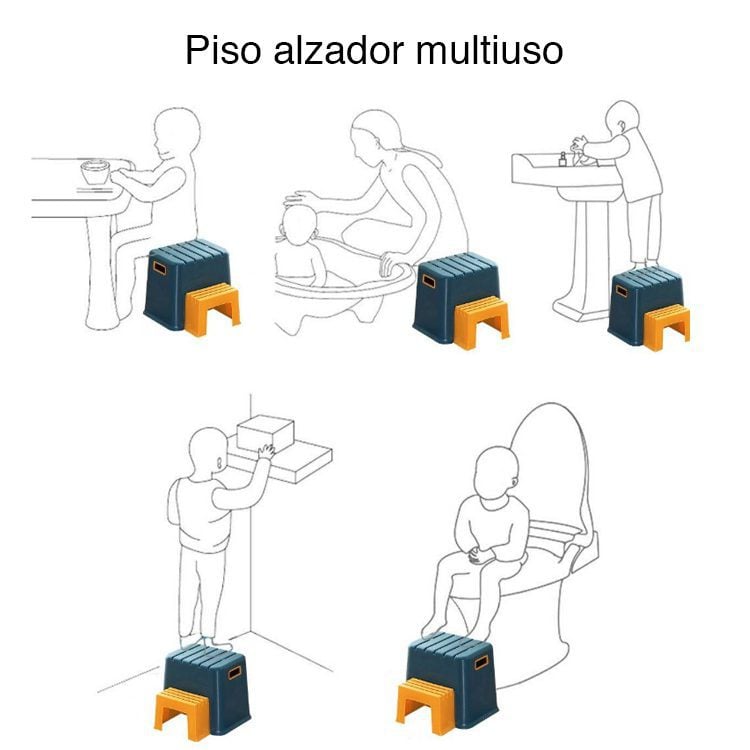 Piso alzador multiuso