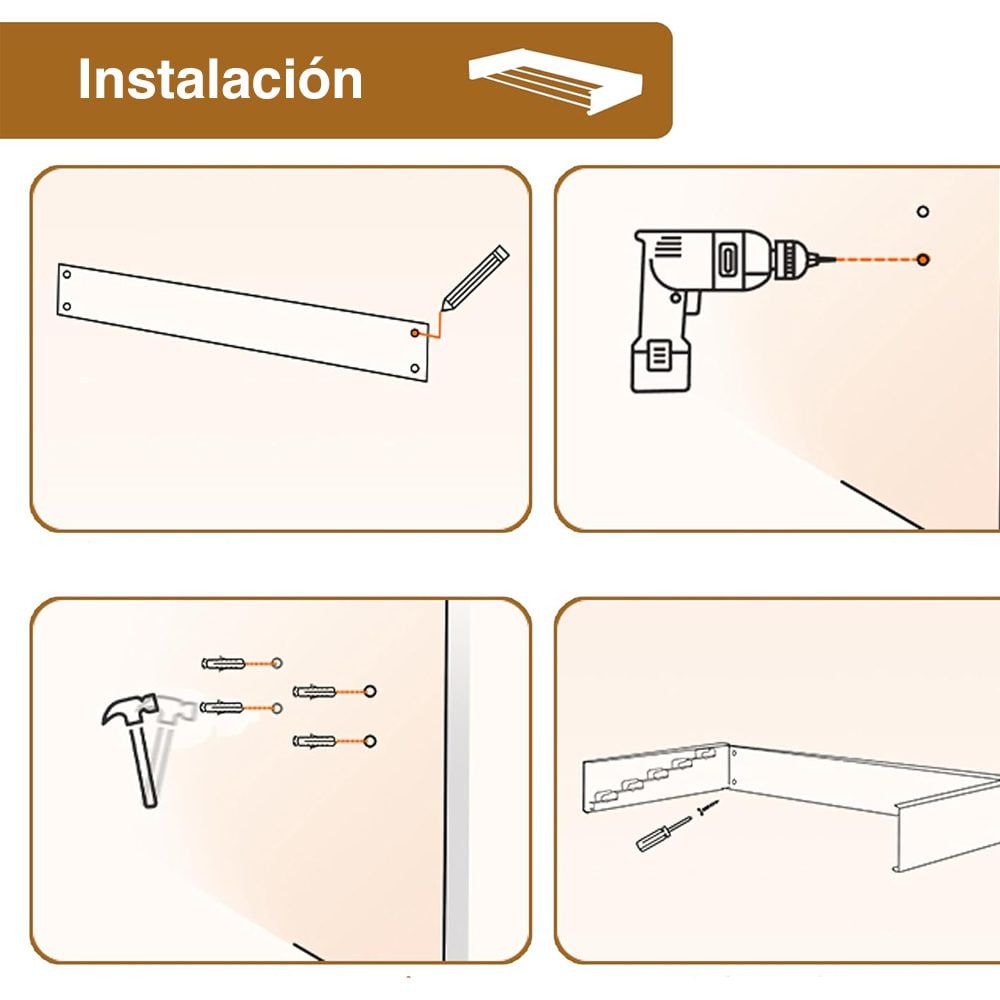 Instalación