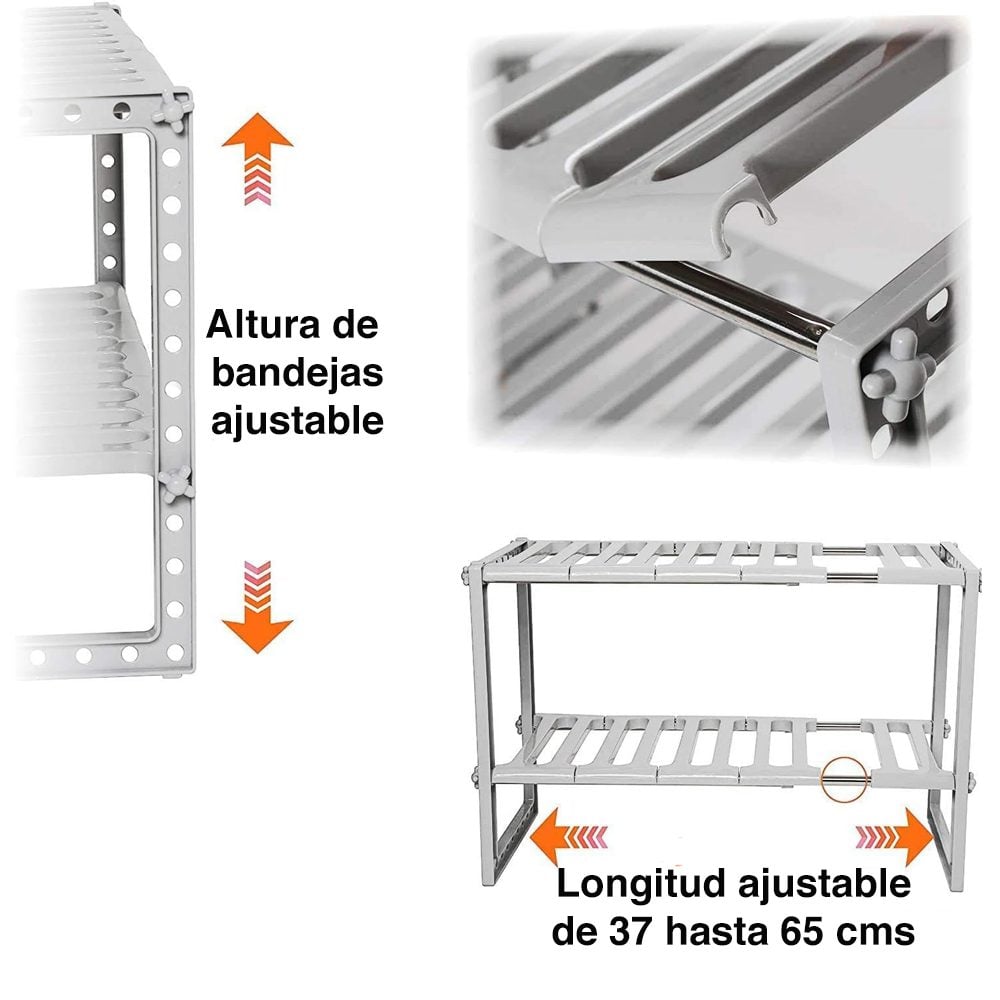 Altura de bandejas ajustable

Longitud ajustable de 37 hasta 65 cms