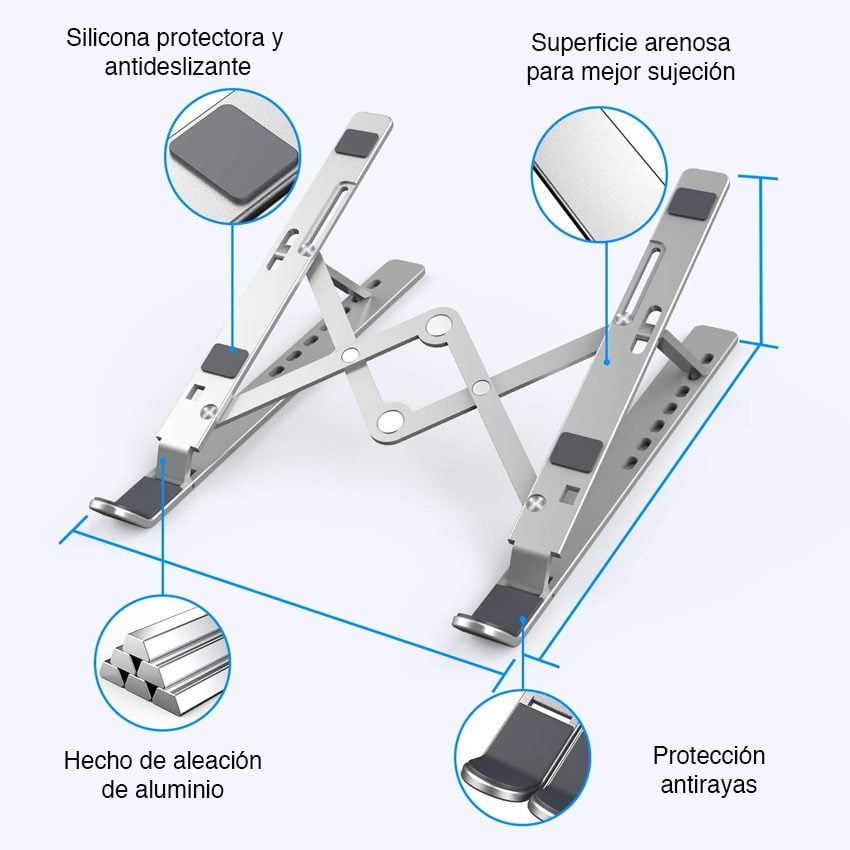 Silicona protectora y antideslizante

Superficie arenosa para mejor sujeción

Hecho de aleación de aluminio

Protección antirayas