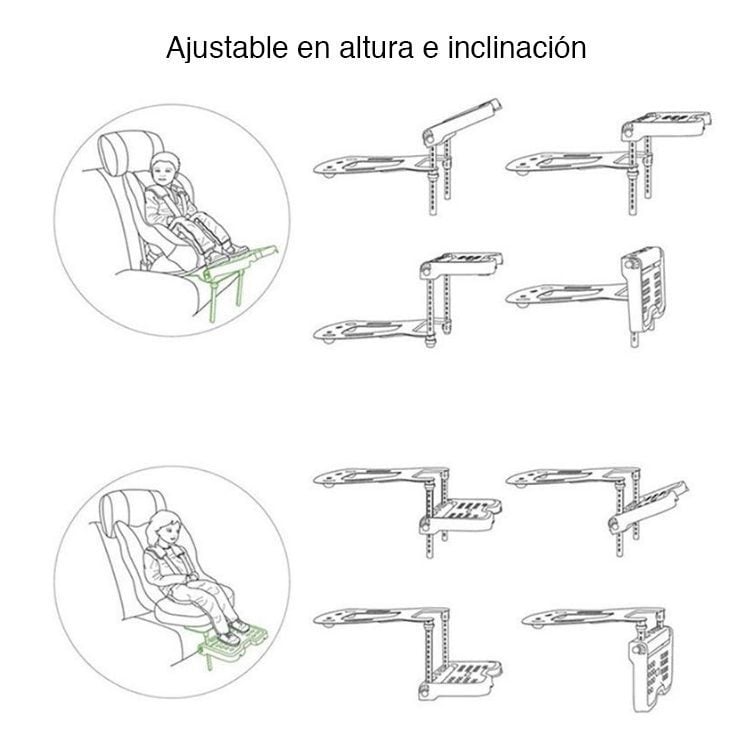 Ajustable en altura e inclinación