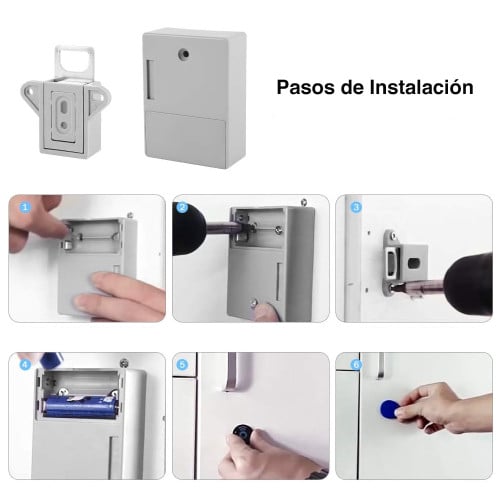 Pasos de Instalación

1

2

3

4

5

6