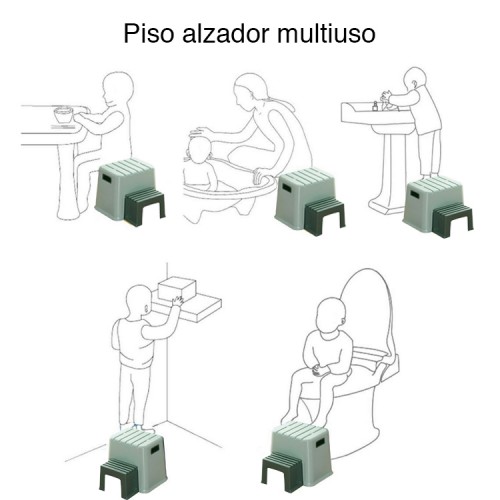 Piso alzador multiuso