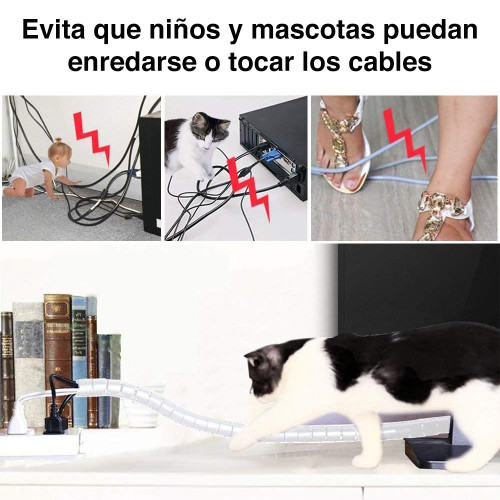 Evita que niños y mascotas puedan enredarse o tocar los cables