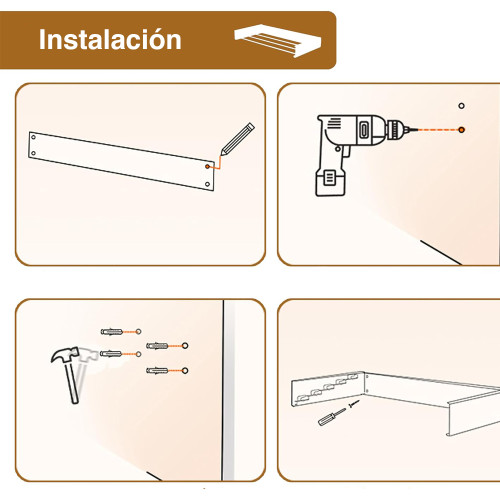 Instalación