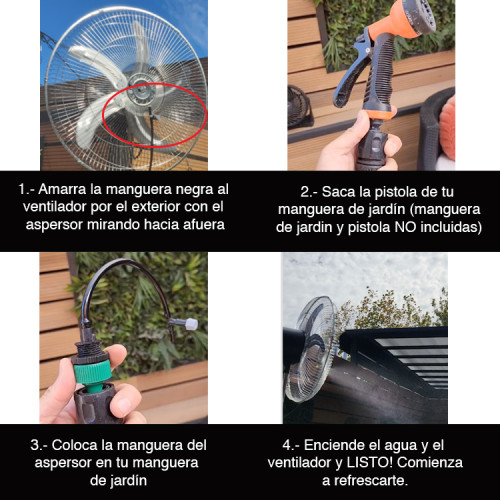 1.- Amarra la manguera negra al ventilador por el exterior con el aspersor mirando hacia afuera

2.- Saca la pistola de tu manguera de jardín (manguera de jardin y pistola NO incluidas)

3.- Coloca la manguera del aspersor en tu manguera de jardín

4.- Enciende el agua y el ventilador y LISTO! Comienza a refrescarte.