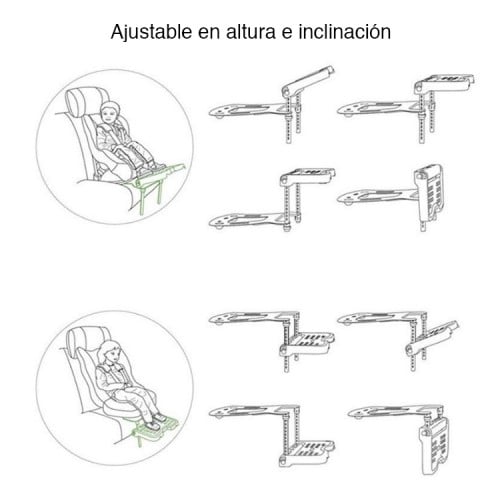 Ajustable en altura e inclinación